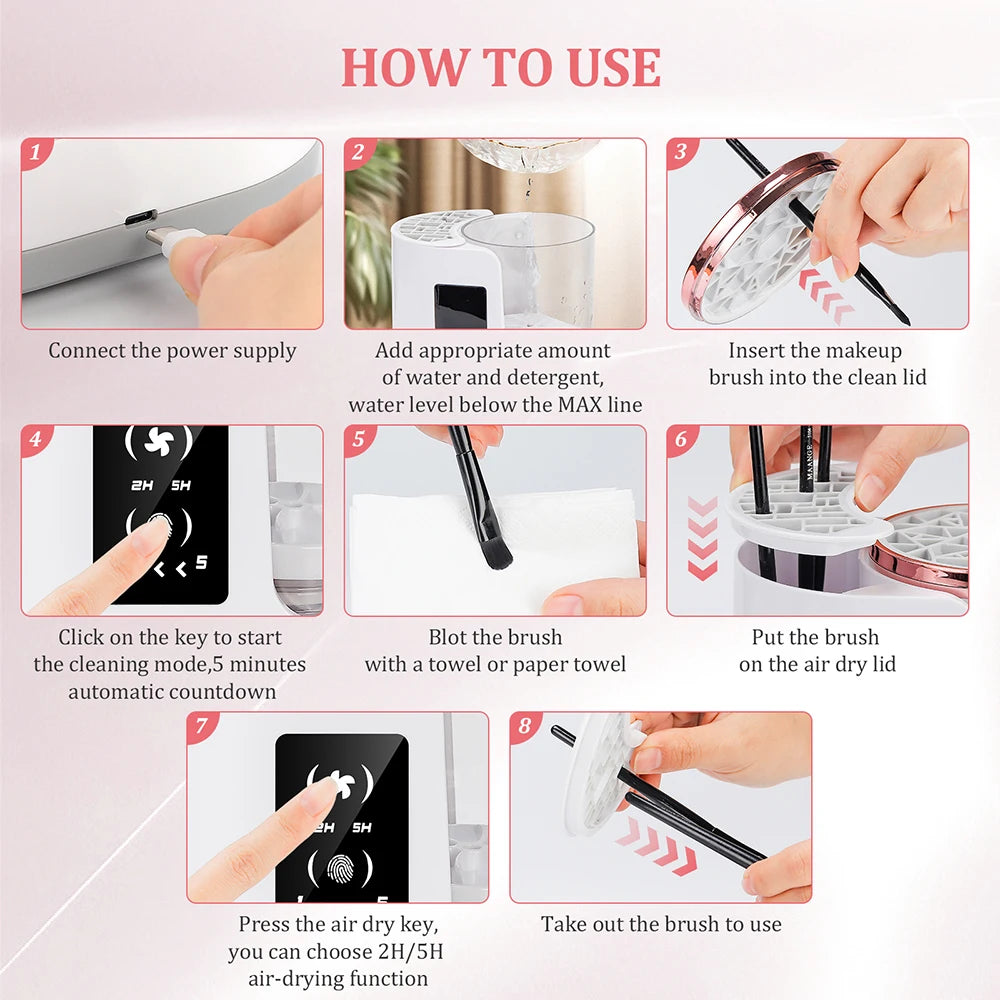 HOW TO USE

1

Connect the power supply

2

Add appropriate amount of water and detergent, water level below the MAX line

3

Insert the makeup brush into the clean lid

4

2H 5H

5

Click on the key to start the cleaning mode,5 minutes automatic countdown

5

Blot the brush with a towel or paper towel

6

MAANGE

Put the brush on the air dry lid

7

2H 5H

Press the air dry key, you can choose 2H/5H air-drying function

8

Take out the brush to use