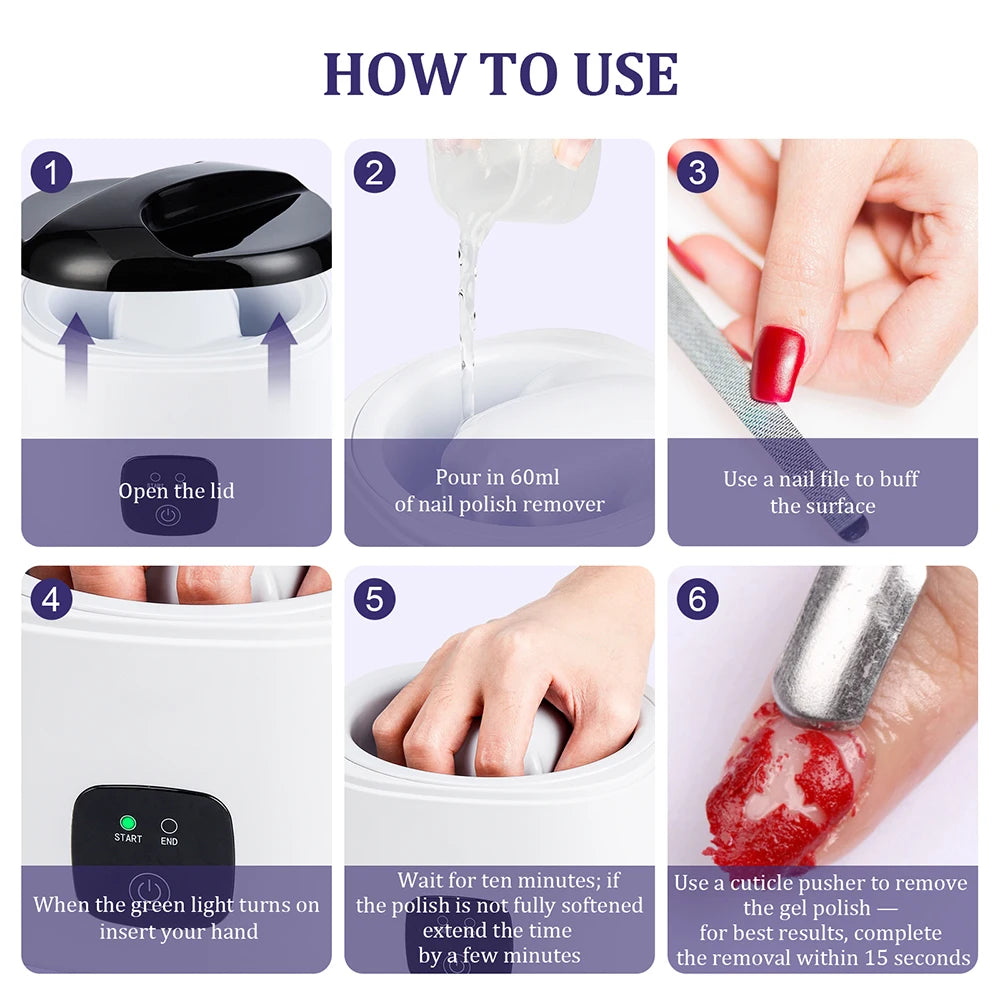 HOW TO USE

1

Open the lid

2

Pour in 60ml of nail polish remover

3

Use a nail file to buff the surface

4

START END

When the green light turns on insert your hand

5

Wait for ten minutes; if the polish is not fully softened extend the time by a few minutes

6

Use a cuticle pusher to remove the gel polish — for best results, complete the removal within 15 seconds