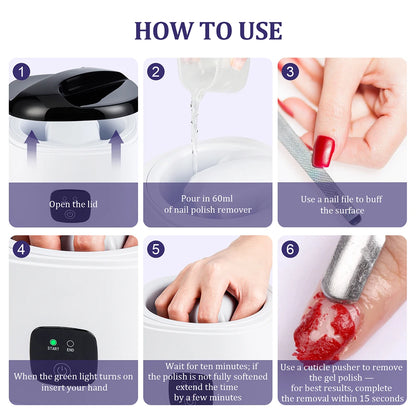 HOW TO USE

1
Open the lid

2
Pour in 60ml of nail polish remover

3
Use a nail file to buff the surface

4
START END
When the green light turns on insert your hand

5
Wait for ten minutes; if the polish is not fully softened extend the time by a few minutes

6
Use a cuticle pusher to remove the gel polish — for best results, complete the removal within 15 seconds