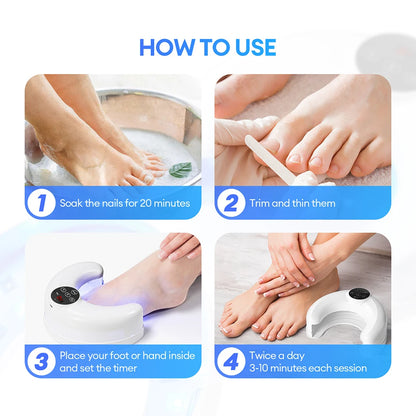 HOW TO USE

1 Soak the nails for 20 minutes

2 Trim and thin them

3 Place your foot or hand inside and set the timer

4 Twice a day
3-10 minutes each session